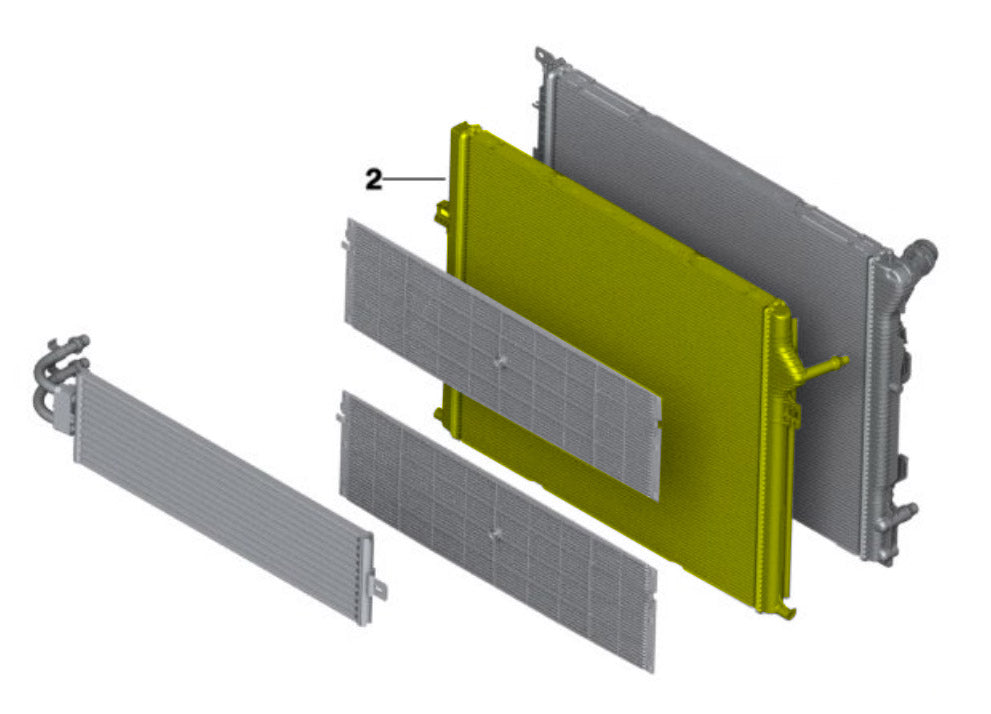 2